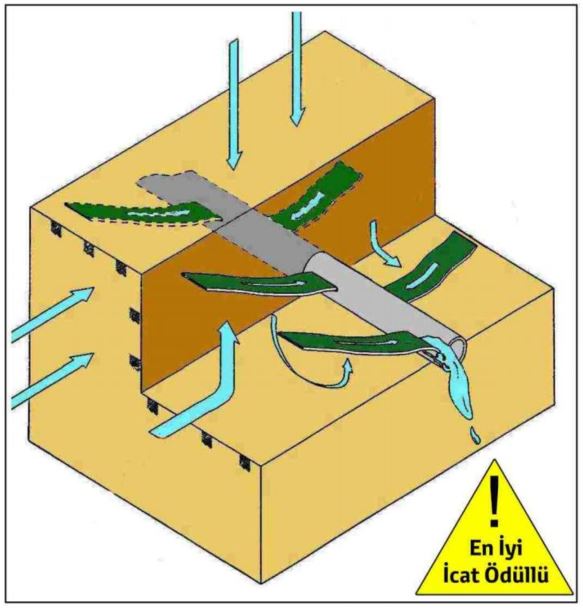 !
En İyi
İcat Ödüllü